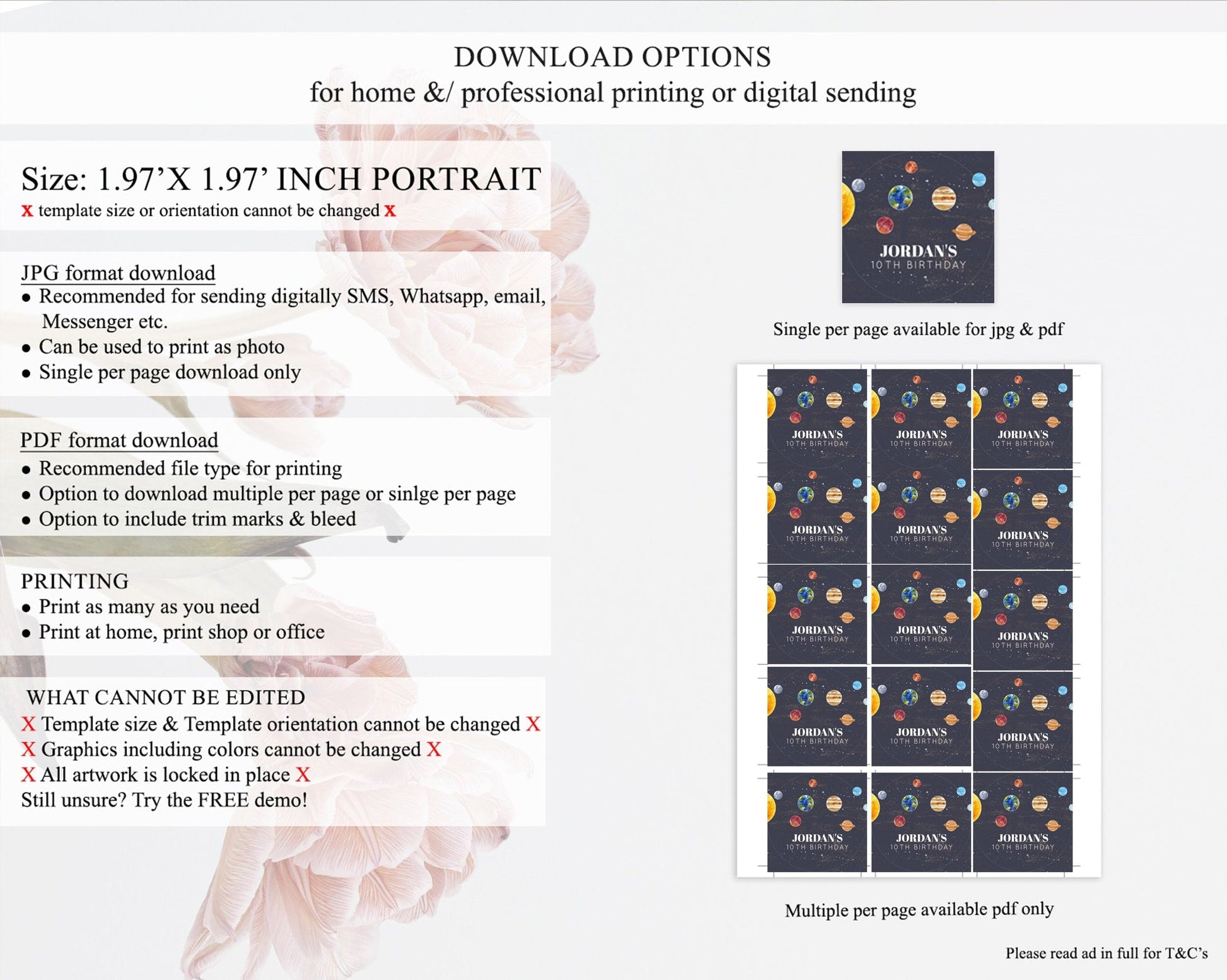 DOWNLOAD OPTIONS
for home &/ professional printing or digital sending

Size: 1.97'X 1.97' INCH PORTRAIT
X template size or orientation cannot be changed X

JPG format download
• Recommended for sending digitally SMS, Whatsapp, email, Messenger etc.
• Can be used to print as photo
• Single per page download only

PDF format download
• Recommended file type for printing
• Option to download multiple per page or sinlge per page
• Option to include trim marks & bleed

PRINTING
• Print as many as you need
• Print at home, print shop or office

WHAT CANNOT BE EDITED
X Template size & Template orientation cannot be changed X
X Graphics including colors cannot be changed X
X All artwork is locked in place X
Still unsure? Try the FREE demo!

JORDAN'S
10TH BIRTHDAY

Single per page available for jpg & pdf

JORDAN'S
10TH BIRTHDAY

JORDAN'S
10TH BIRTHDAY

JORDAN'S
10TH BIRTHDAY

JORDAN'S
10TH BIRTHDAY

JORDAN'S
10TH BIRTHDAY

JORDAN'S
10TH BIRTHDAY

JORDAN'S
10TH BIRTHDAY

JORDAN'S
10TH BIRTHDAY

JORDAN'S
10TH BIRTHDAY

JORDAN'S
10TH BIRTHDAY

JORDAN'S
10TH BIRTHDAY

JORDAN'S
10TH BIRTHDAY

JORDAN'S
10TH BIRTHDAY

JORDAN'S
10TH BIRTHDAY

JORDAN'S
10TH BIRTHDAY

Multiple per page available pdf only

Please read ad in full for T&C's